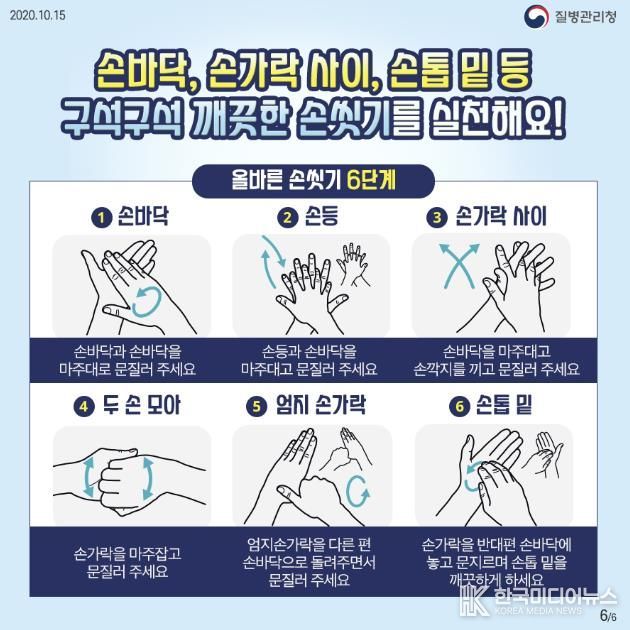 2020.10.15

질병관리청

손바닥, 손가락 사이, 손톱 밑 등
구석구석 깨끗한 손씻기를 실천해요!

올바른 손씻기 6단계

1 손바닥

손바닥과 손바닥을 마주대로 문질러 주세요

2 손등

손등과 손바닥을 마주대고 문질러 주세요

3 손가락 사이

손바닥을 마주대고 손깍지를 끼고 문질러 주세요

4 두 손 모아

손가락을 마주잡고 문질러 주세요

5 엄지 손가락

엄지손가락을 다른 편 손바닥으로 돌려주면서 문질러 주세요

6 손톱 밑

손가락을 반대편 손바닥에 놓고 문지르며 손톱 밑을 깨끗하게 하세요

한국미디어뉴스
KOREA MEDIA NEWS

6/6